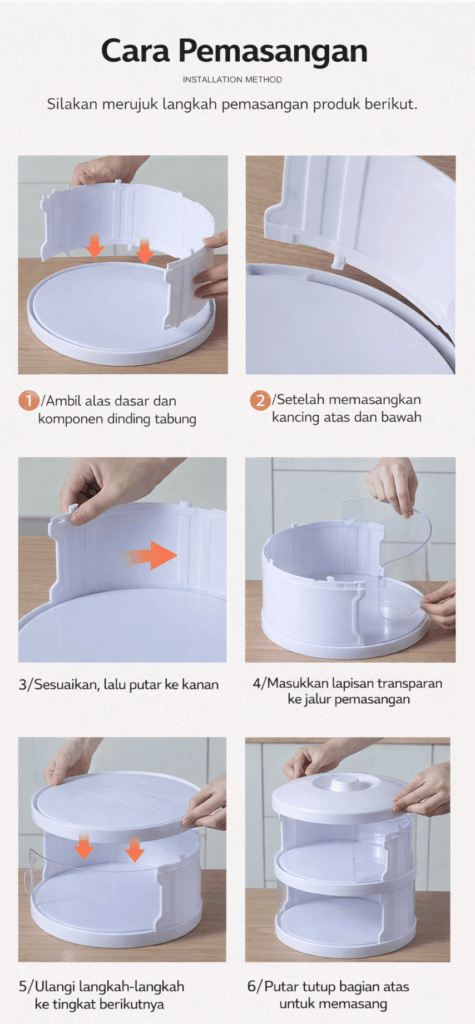 Cara Pemasangan

INSTALLATION METHOD

Silakan merujuk langkah pemasangan produk berikut.

1/Ambil alas dasar dan komponen dinding tabung

2/Setelah memasangkan kancing atas dan bawah

3/Sesuaikan, lalu putar ke kanan

4/Masukkan lapisan transparan ke jalur pemasangan

5/Ulangi langkah-langkah ke tingkat berikutnya

6/Putar tutup bagian atas untuk memasang